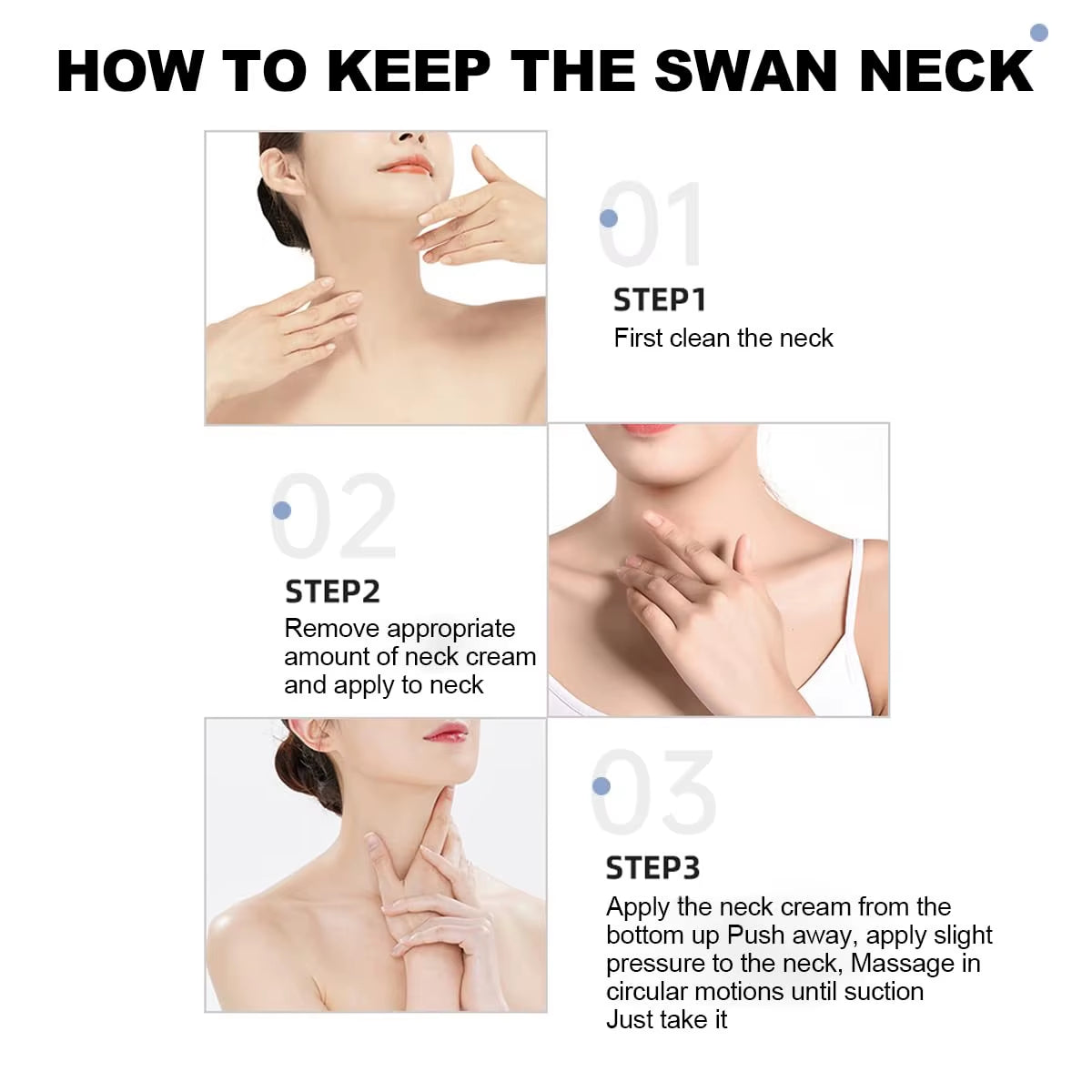 HOW TO KEEP THE SWAN NECK

01

STEP1

First clean the neck

02

STEP2

Remove appropriate amount of neck cream and apply to neck

03

STEP3

Apply the neck cream from the bottom up Push away, apply slight pressure to the neck, Massage in circular motions until suction Just take it