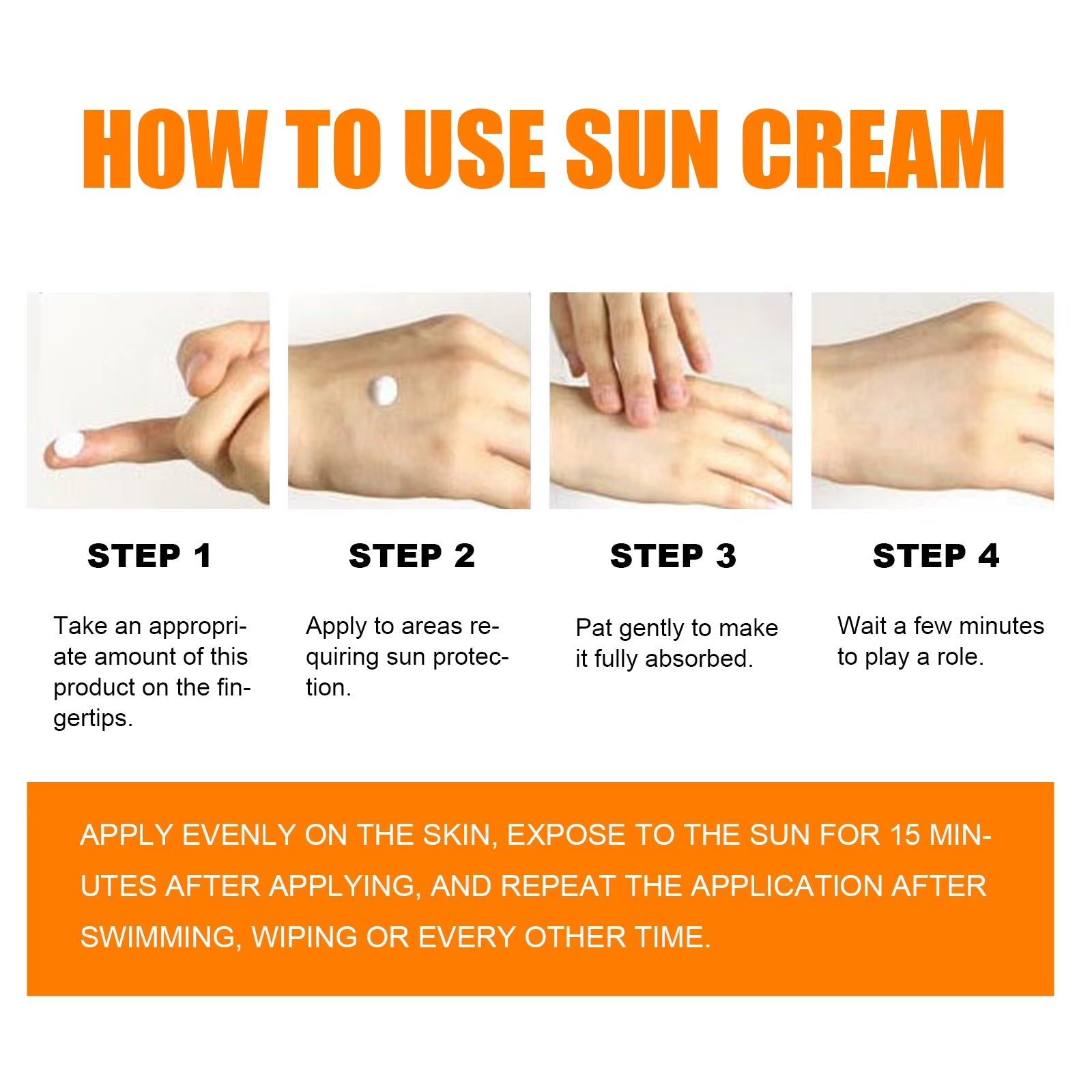 HOW TO USE SUN CREAM

STEP 1

Take an appropriate amount of this product on the fingertips.

STEP 2

Apply to areas requiring sun protection.

STEP 3

Pat gently to make it fully absorbed.

STEP 4

Wait a few minutes to play a role.

APPLY EVENLY ON THE SKIN, EXPOSE TO THE SUN FOR 15 MINUTES AFTER APPLYING, AND REPEAT THE APPLICATION AFTER SWIMMING, WIPING OR EVERY OTHER TIME.